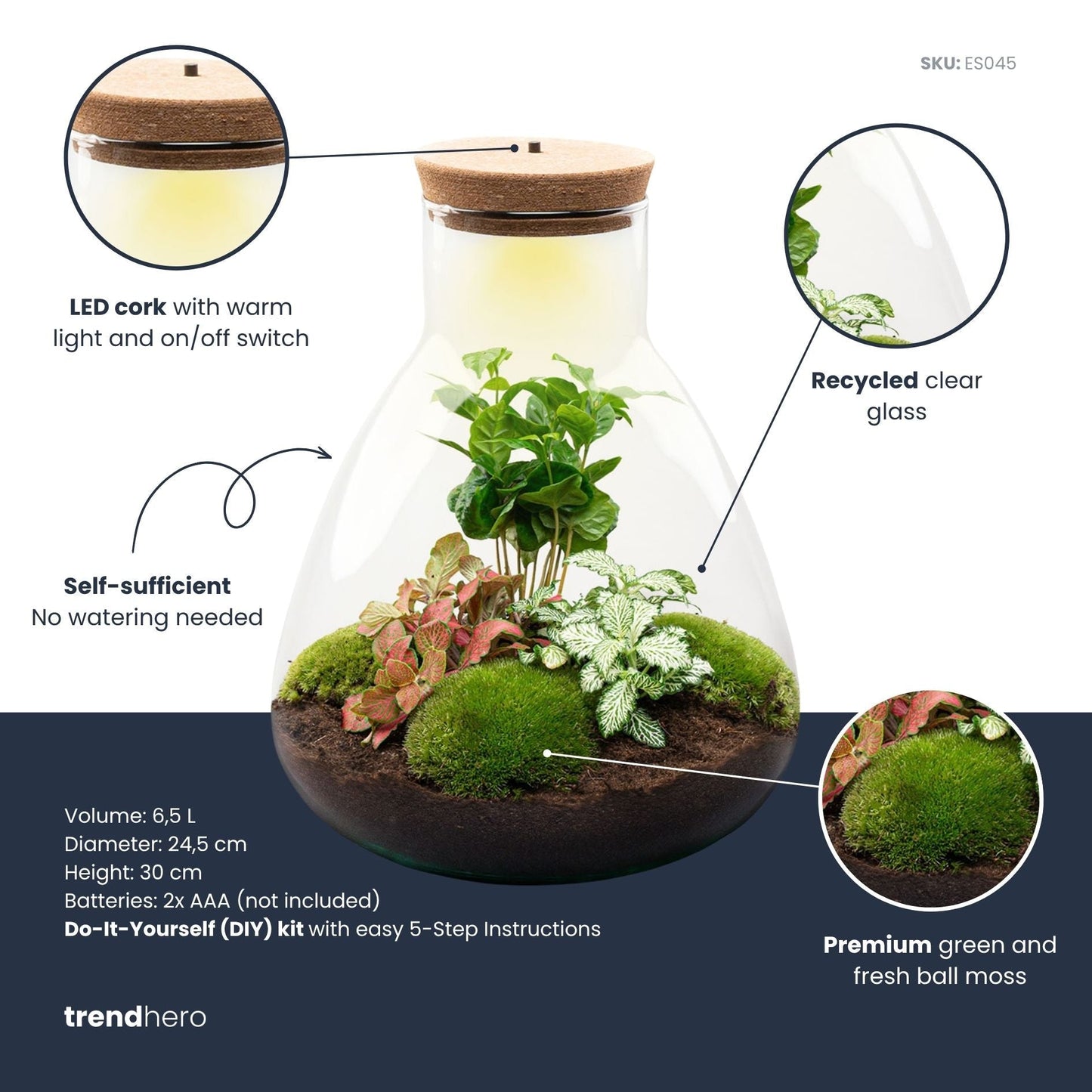 SKU: ES045

LED cork with warm light and on/off switch

Recycled clear glass

Self-sufficient
No watering needed

Volume: 6,5 L
Diameter: 24,5 cm
Height: 30 cm
Batteries: 2x AAA (not included)
Do-It-Yourself (DIY) kit with easy 5-Step Instructions

Premium green and fresh ball moss

trendhero