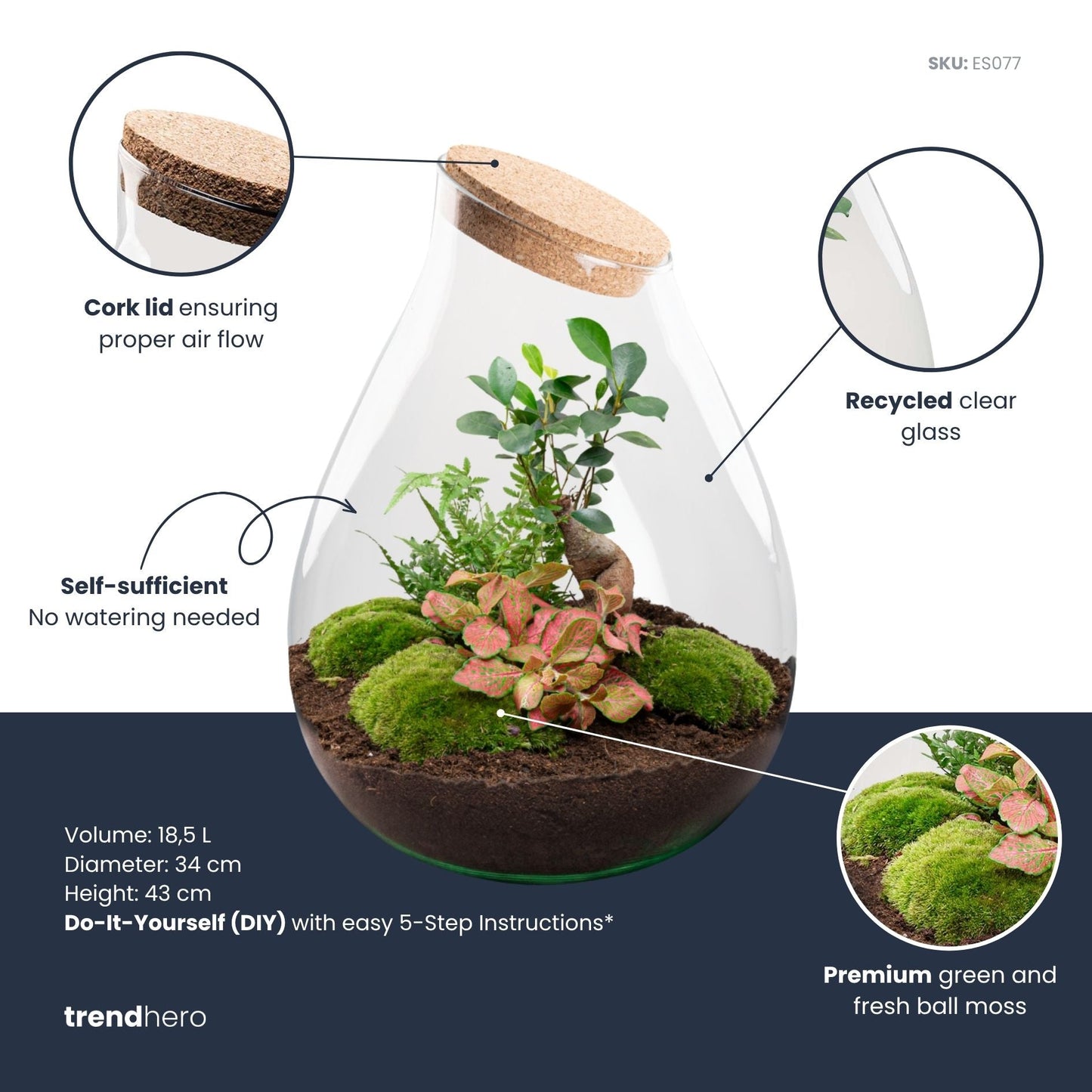 SKU: ES077

Cork lid ensuring proper air flow

Recycled clear glass

Self-sufficient
No watering needed

Volume: 18,5 L
Diameter: 34 cm
Height: 43 cm
Do-It-Yourself (DIY) with easy 5-Step Instructions*

Premium green and fresh ball moss

trendhero